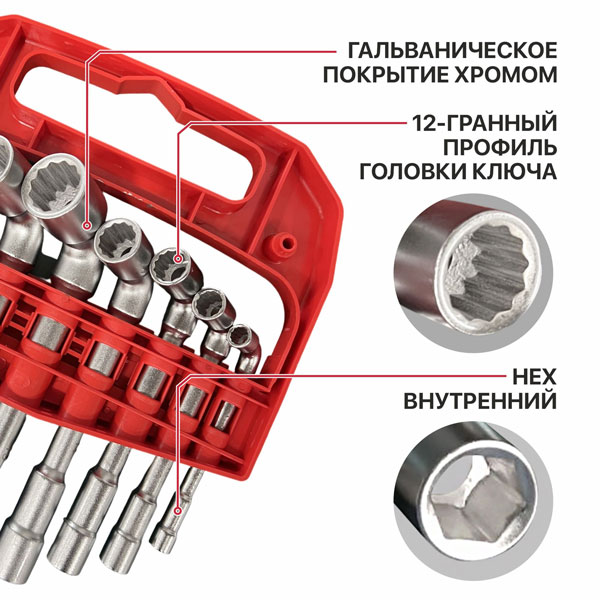 ГАЛЬВАНИЧЕСКОЕ ПОКРЫТИЕ ХРОМОМ

12-ГРАННЫЙ ПРОФИЛЬ ГОЛОВКИ КЛЮЧА

HEX ВНУТРЕННИЙ